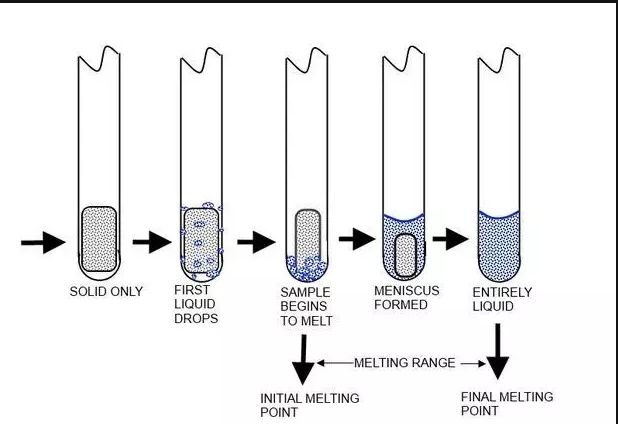 SOLID ONLY

FIRST LIQUID DROPS

SAMPLE BEGINS TO MELT

MENISCUS FORMED

ENTIRELY LIQUID

MELTING RANGE

INITIAL MELTING POINT

FINAL MELTING POINT